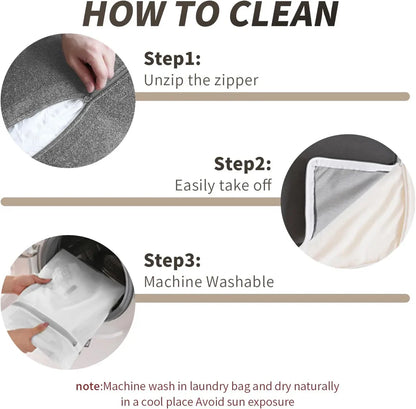 HOW TO CLEAN

Step1:
Unzip the zipper

Step2:
Easily take off

Step3:
Machine Washable

note:Machine wash in laundry bag and dry naturally in a cool place Avoid sun exposure